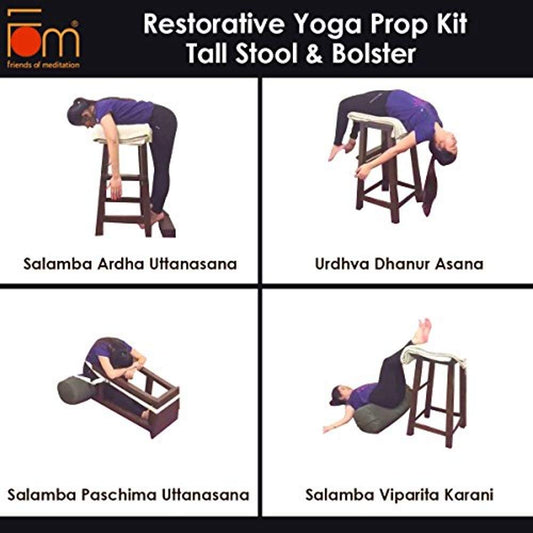 fom®
friends of meditation

Restorative Yoga Prop Kit
Tall Stool & Bolster

Salamba Ardha Uttanasana

Urdhva Dhanur Asana

Salamba Paschima Uttanasana

Salamba Viparita Karani