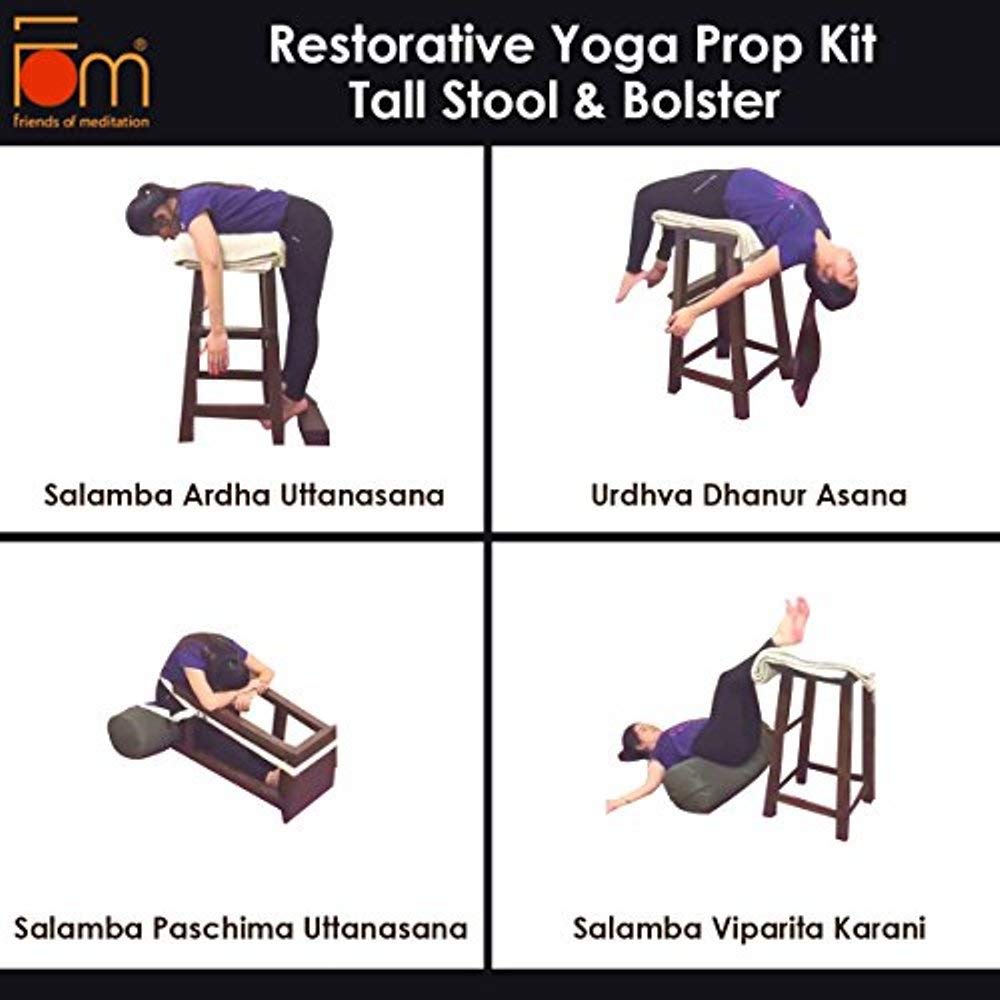 fom®
friends of meditation

Restorative Yoga Prop Kit
Tall Stool & Bolster

Salamba Ardha Uttanasana

Urdhva Dhanur Asana

Salamba Paschima Uttanasana

Salamba Viparita Karani